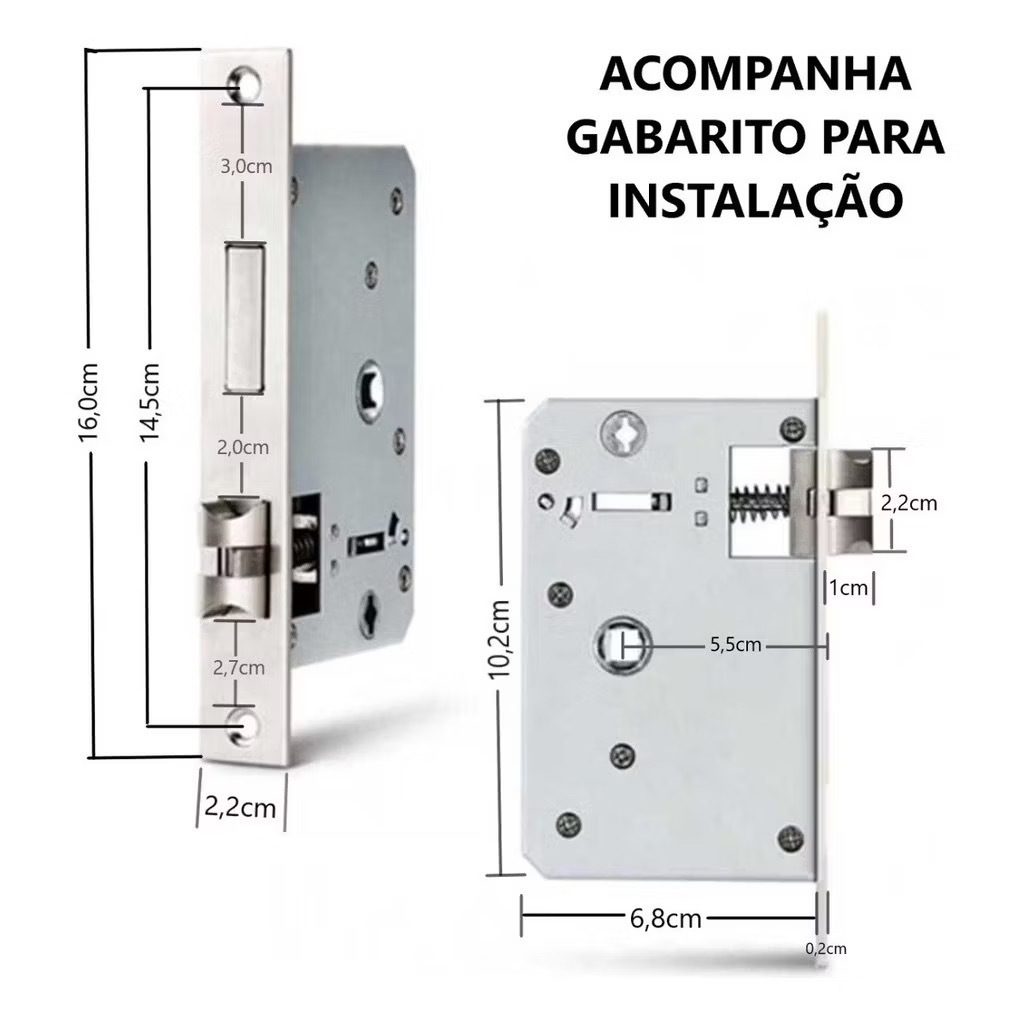 ACOMPANHA GABARITO PARA INSTALAÇÃO

16,0cm
14,5cm
3,0cm
2,0cm
2,7cm
2,2cm

10,2cm
2,2cm
1cm
5,5cm
6,8cm
0,2cm